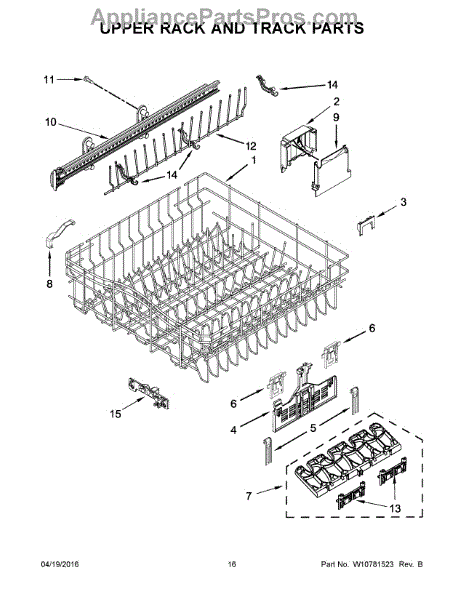 AppliancePartsPros.com
UPPER RACK AND TRACK PARTS

11
14
2
9
10
12
1
14
3
8
6
6
15
4
5
7
13

04/19/2016
16
Part No. W10781523 Rev. B