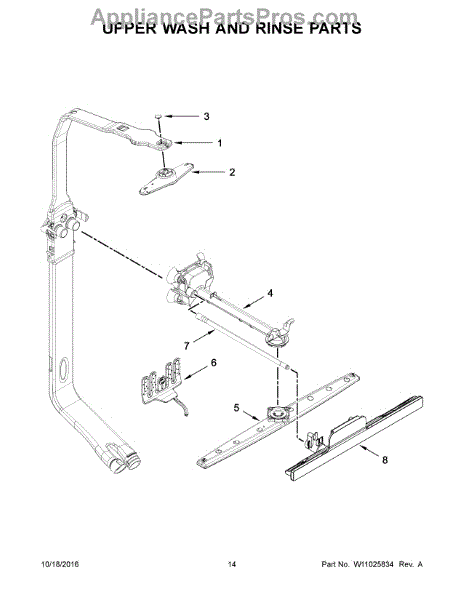 AppliancePartsPros.com
UPPER WASH AND RINSE PARTS

3
1
2
4
7
6
5
8

10/18/2016 14 Part No. W11025834 Rev. A