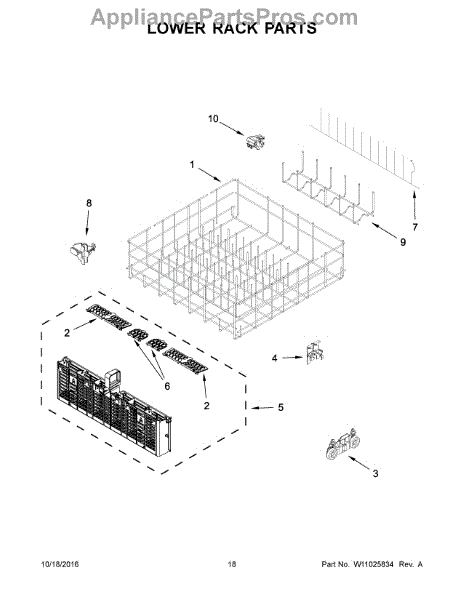 AppliancePartsPros.com
LOWER RACK PARTS

10
1
8
7
9
2
6
4
2
5
3

10/18/2016 18 Part No. W11025834 Rev. A