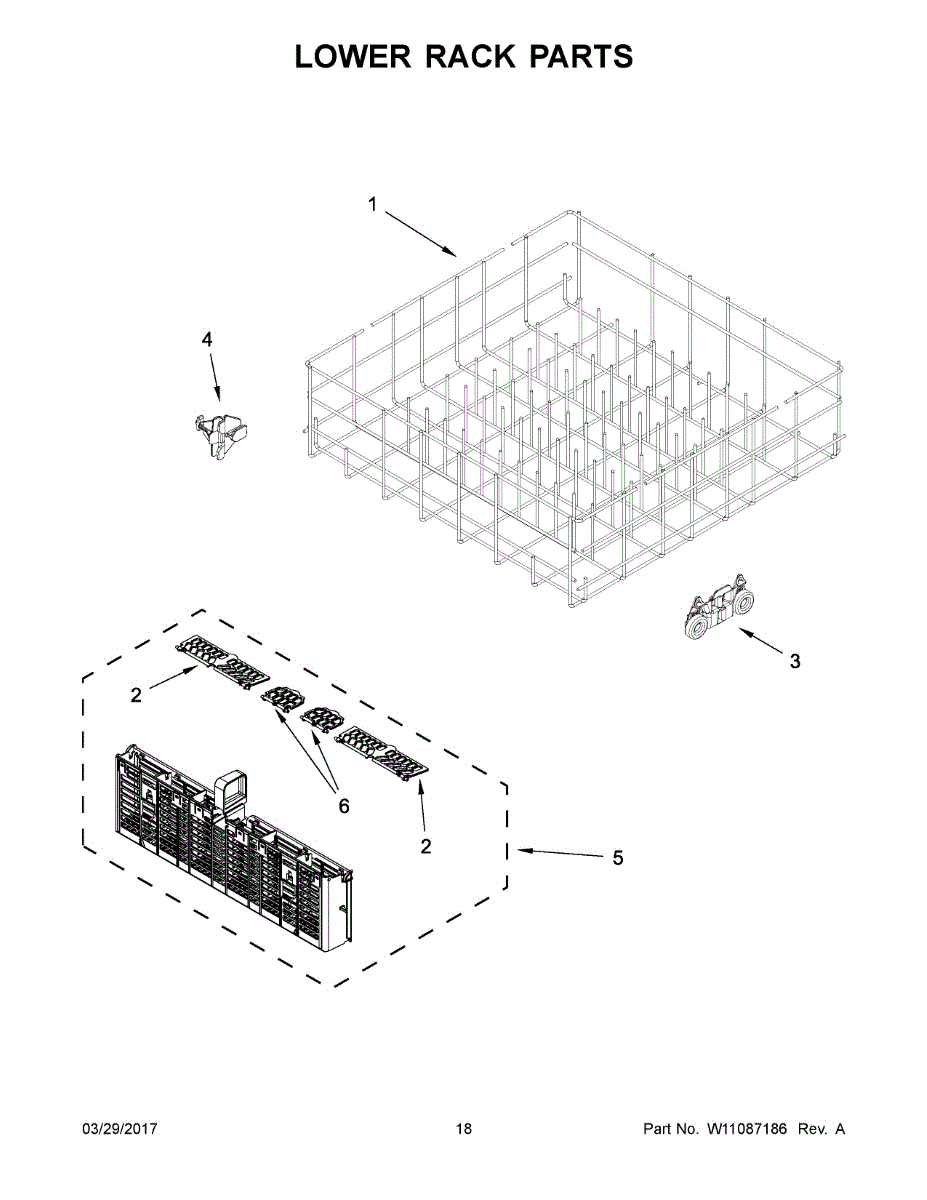 LOWER RACK PARTS

1

4

3

2

6

2

5

03/29/2017

18

Part No. W11087186 Rev. A