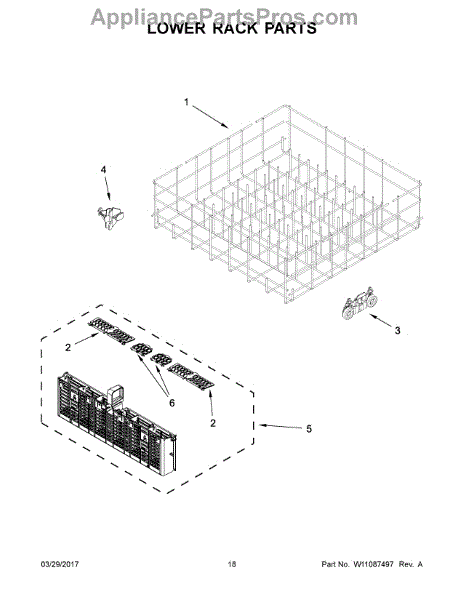 AppliancePartsPros.com
LOWER RACK PARTS

1

4

3

2

6

2

5

03/29/2017 18 Part No. W11087497 Rev. A