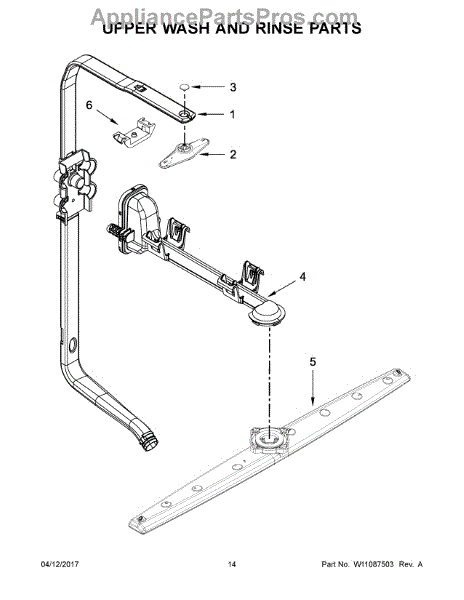 AppliancePartsPros.com
UPPER WASH AND RINSE PARTS

3
6
1
2
4
5

04/12/2017
14
Part No. W11087503 Rev. A