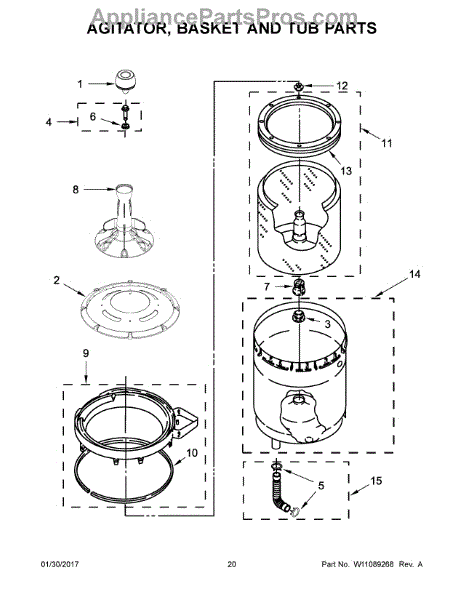 AppliancePartsPros.com
AGITATOR, BASKET AND TUB PARTS

1
4
6
8
2
9
10
12
11
13
7
14
3
5
15

01/30/2017
20
Part No. W11089268 Rev. A