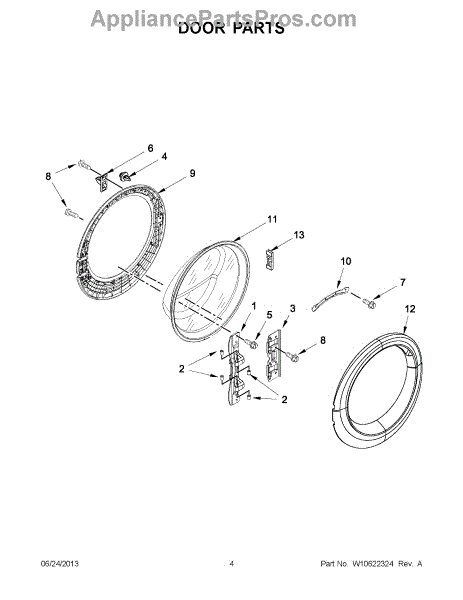 AppliancePartsPros.com
DOOR PARTS

6
4
8
9
11
13
10
7
1
5
3
8
12
2
2

06/24/2013

4

Part No. W10622324 Rev. A