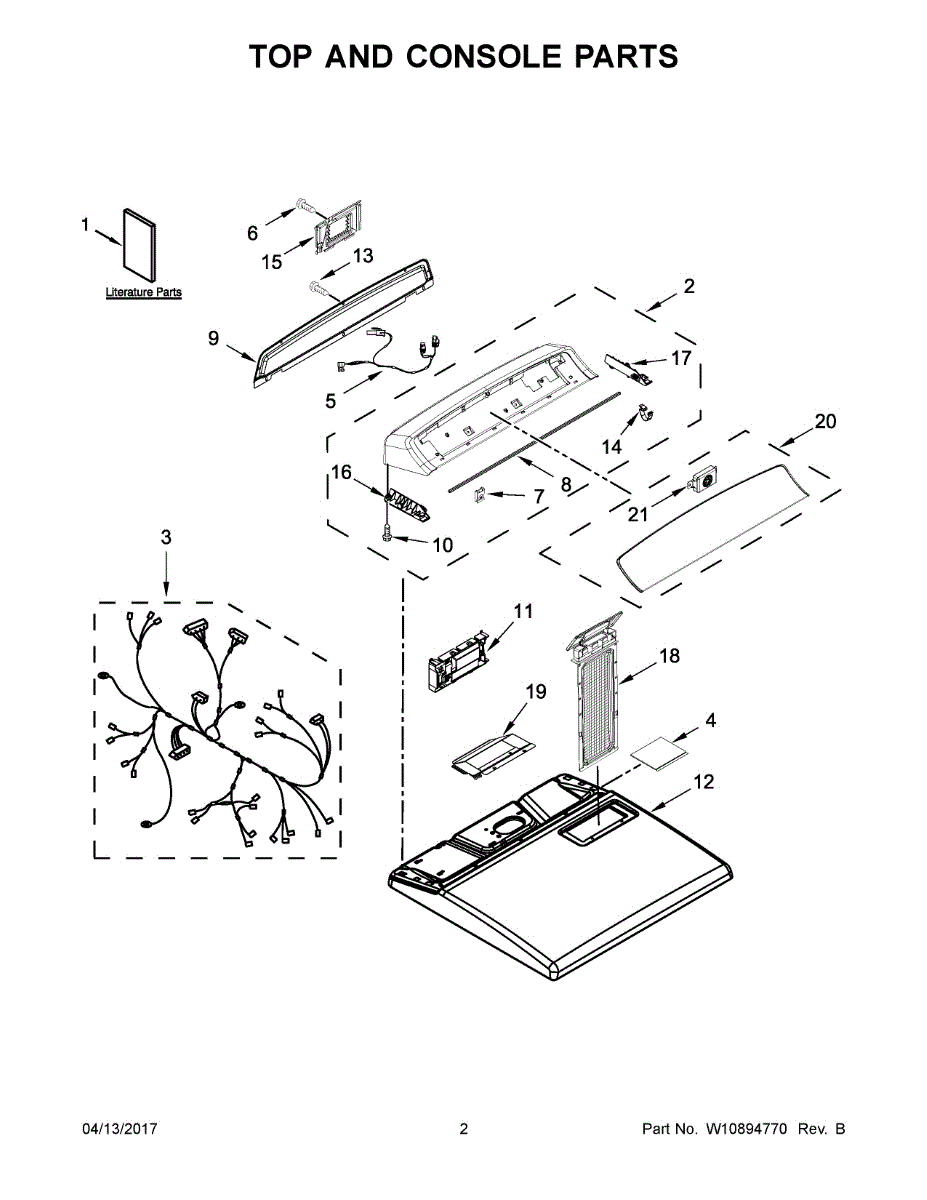 TOP AND CONSOLE PARTS

1
Literature Parts
6
15
13
9
5
2
17
14
20
16
7
8
21
10
3
11
18
19
4
12

04/13/2017
2
Part No. W10894770 Rev. B