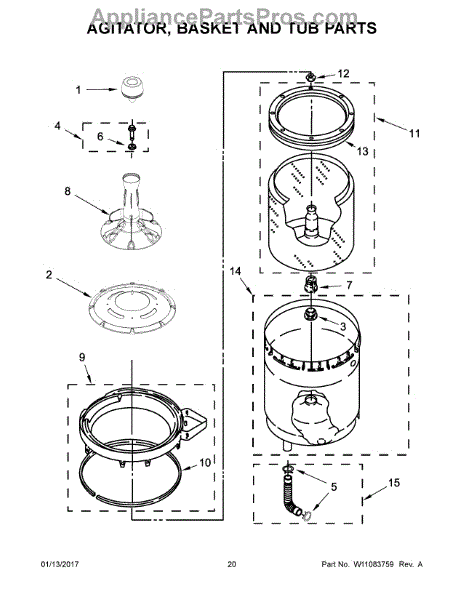 AppliancePartsPros.com
AGITATOR, BASKET AND TUB PARTS

1
4
6
8
2
9
10
12
11
13
14
7
3
5
15

01/13/2017
20
Part No. W11083759 Rev. A