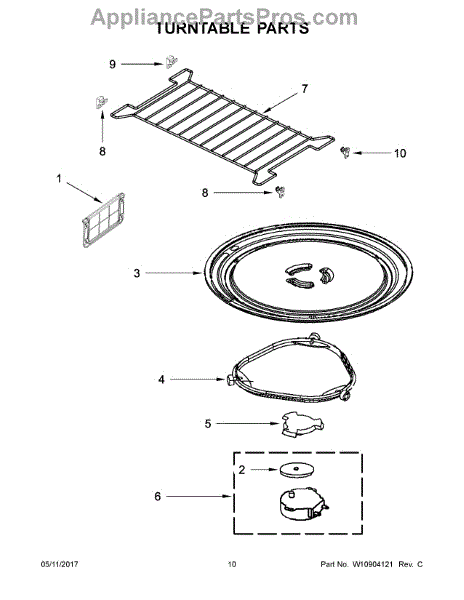 AppliancePartsPros.com
TURNTABLE PARTS

9
7
8
10
1
8
3
4
5
2
6

05/11/2017
10
Part No. W10904121 Rev. C