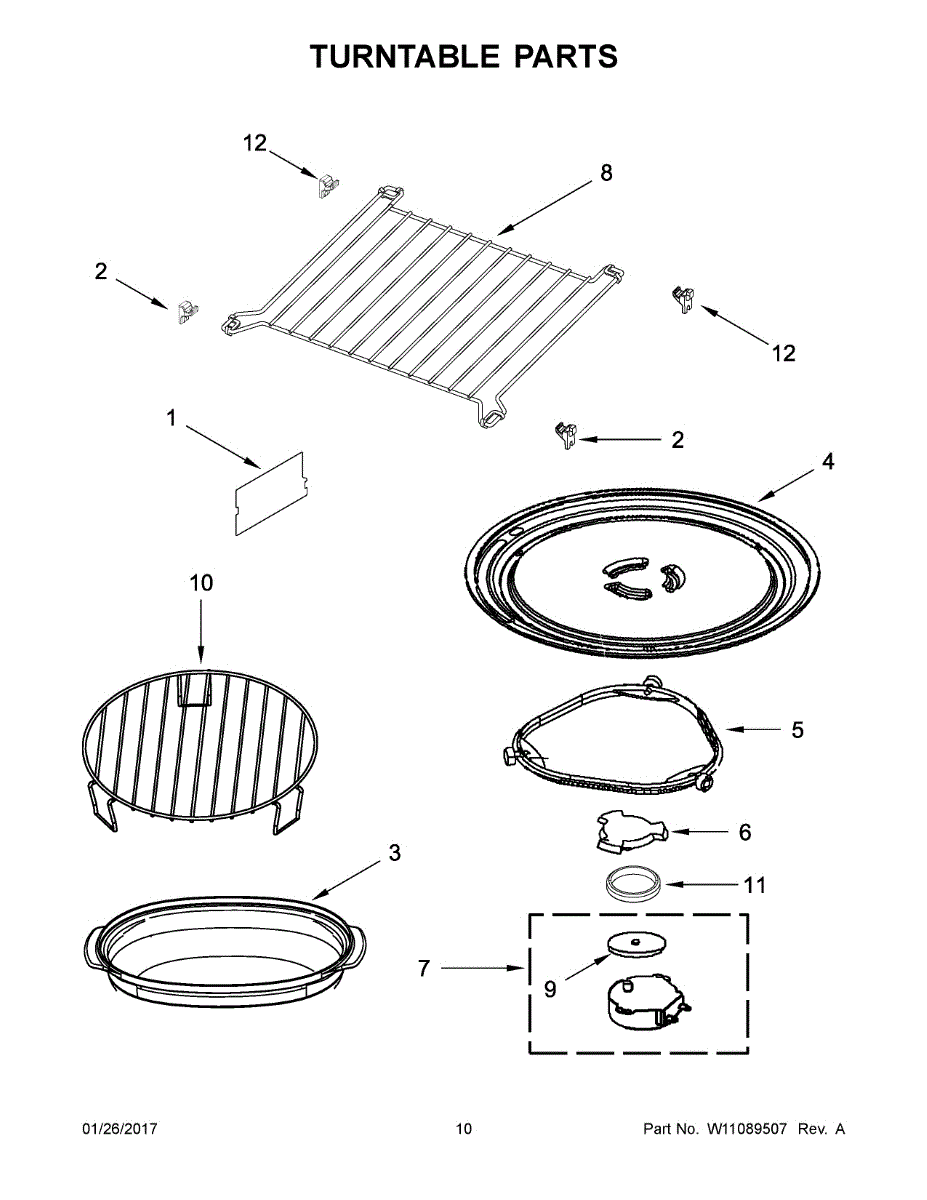 TURNTABLE PARTS

12

8

2

12

1

2

4

10

5

6

3

11

7

9

01/26/2017

10

Part No. W11089507 Rev. A