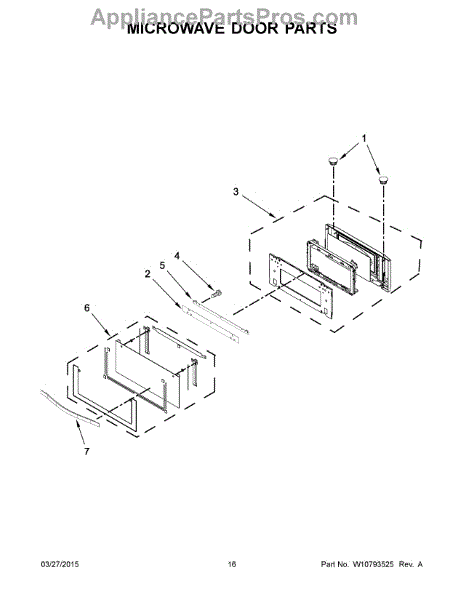 AppliancePartsPros.com
MICROWAVE DOOR PARTS

1
3
4
5
2
6
7

03/27/2015 16 Part No. W10793525 Rev. A