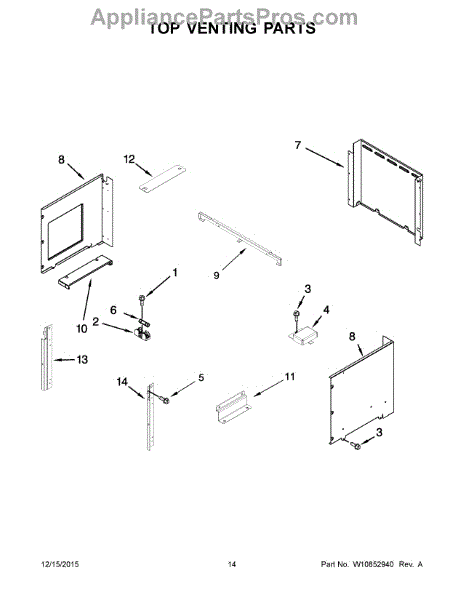 AppliancePartsPros.com
TOP VENTING PARTS

8
12
7
9
1
6
2
10
3
4
8
13
14
5
11
3

12/15/2015
14
Part No. W10652940 Rev. A