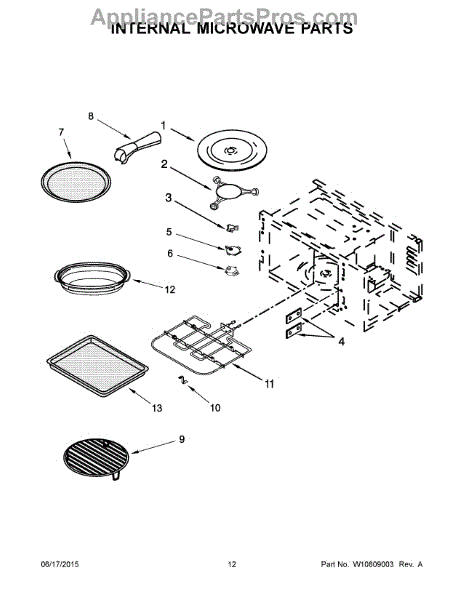 AppliancePartsPros.com
INTERNAL MICROWAVE PARTS

8
7
1
2
3
5
6
12
4
11
13
10
9

06/17/2015
12
Part No. W10809003 Rev. A