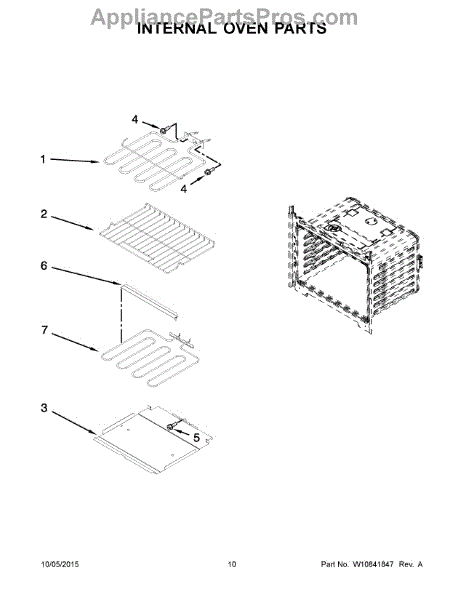 AppliancePartsPros.com

INTERNAL OVEN PARTS

4
1
4
2
6
7
3
5

10/05/2015

10

Part No. W10841847 Rev. A