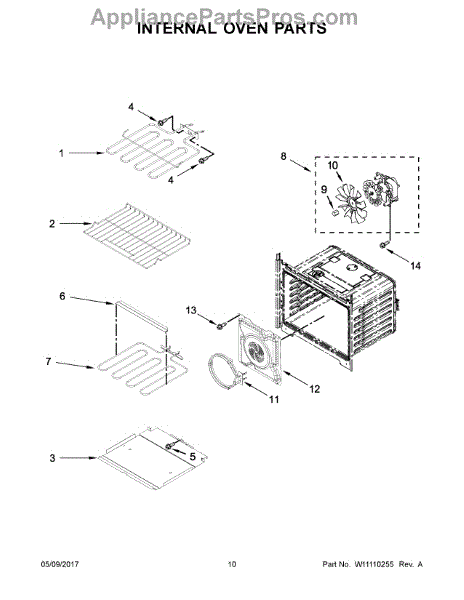 AppliancePartsPros.com
INTERNAL OVEN PARTS

4
1
4
8
10
9
2
14
6
13
7
12
11
3
5

05/09/2017
10
Part No. W11110255 Rev. A