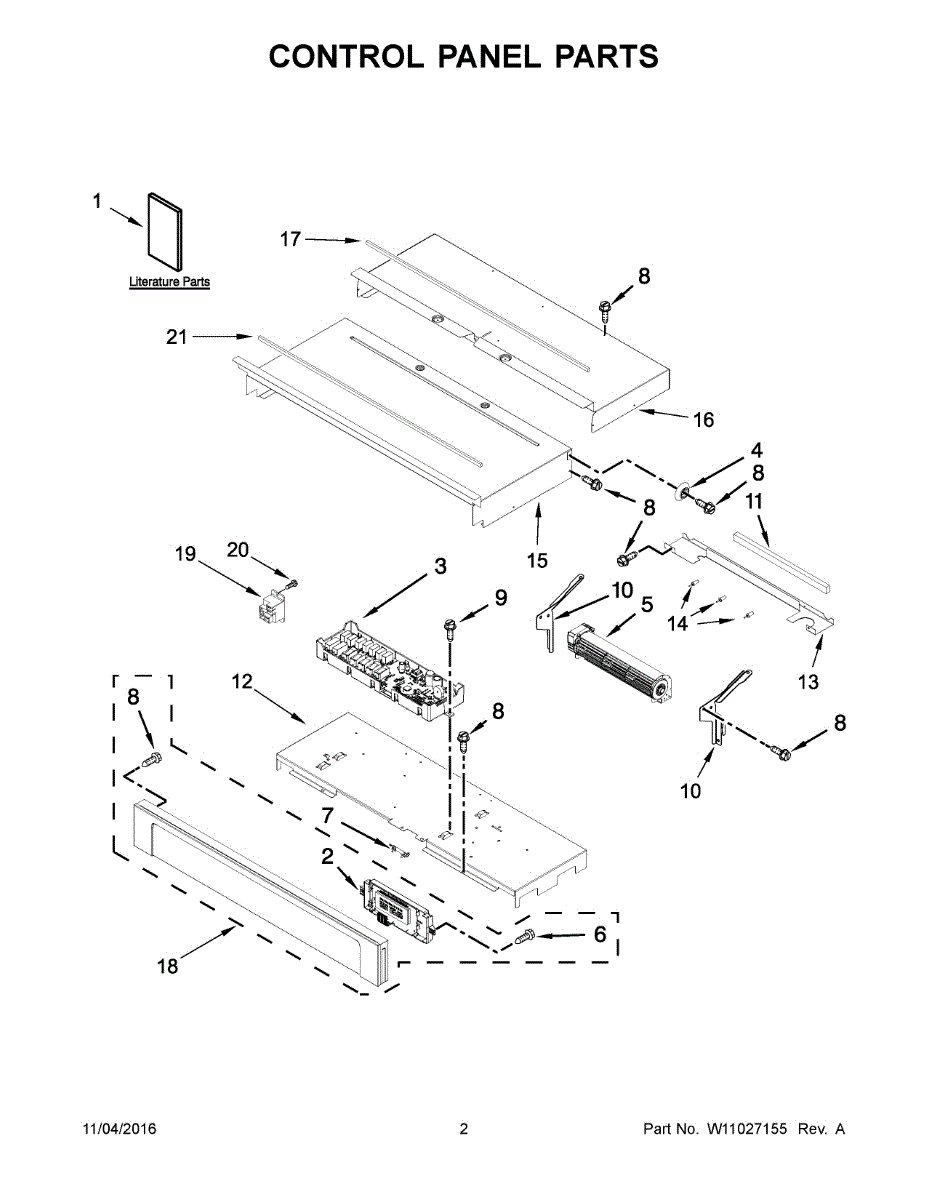 CONTROL PANEL PARTS

1
Literature Parts
17
8
21
16
4
8
11
8
15
19
20
3
9
10
5
14
13
8
12
8
8
10
7
2
6
18

11/04/2016
2
Part No. W11027155 Rev. A