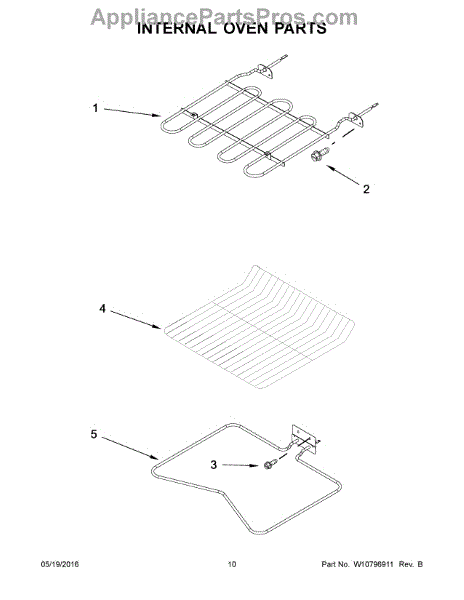 AppliancePartsPros.com
INTERNAL OVEN PARTS

1

2

4

5

3

05/19/2016

10

Part No. W10796911 Rev. B