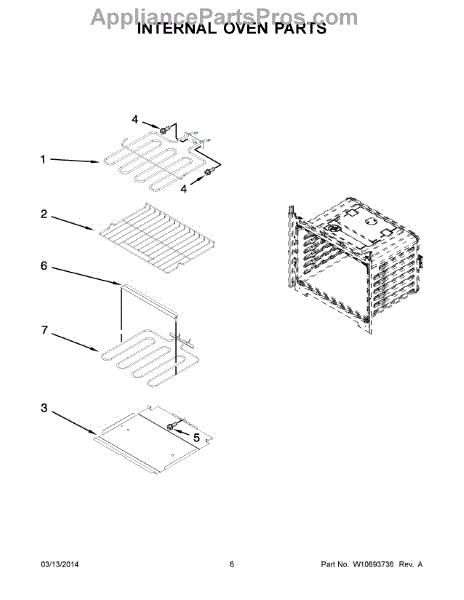 AppliancePartsPros.com
INTERNAL OVEN PARTS

4
1
4
2
6
7
3
5

03/13/2014
6
Part No. W10693736 Rev. A