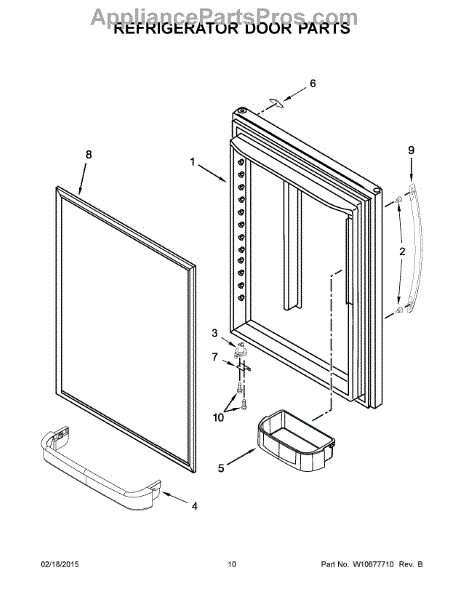 AppliancePartsPros.com

REFRIGERATOR DOOR PARTS

6

8

1

9

2

3

7

10

5

4

02/18/2015

10

Part No. W10677710 Rev. B