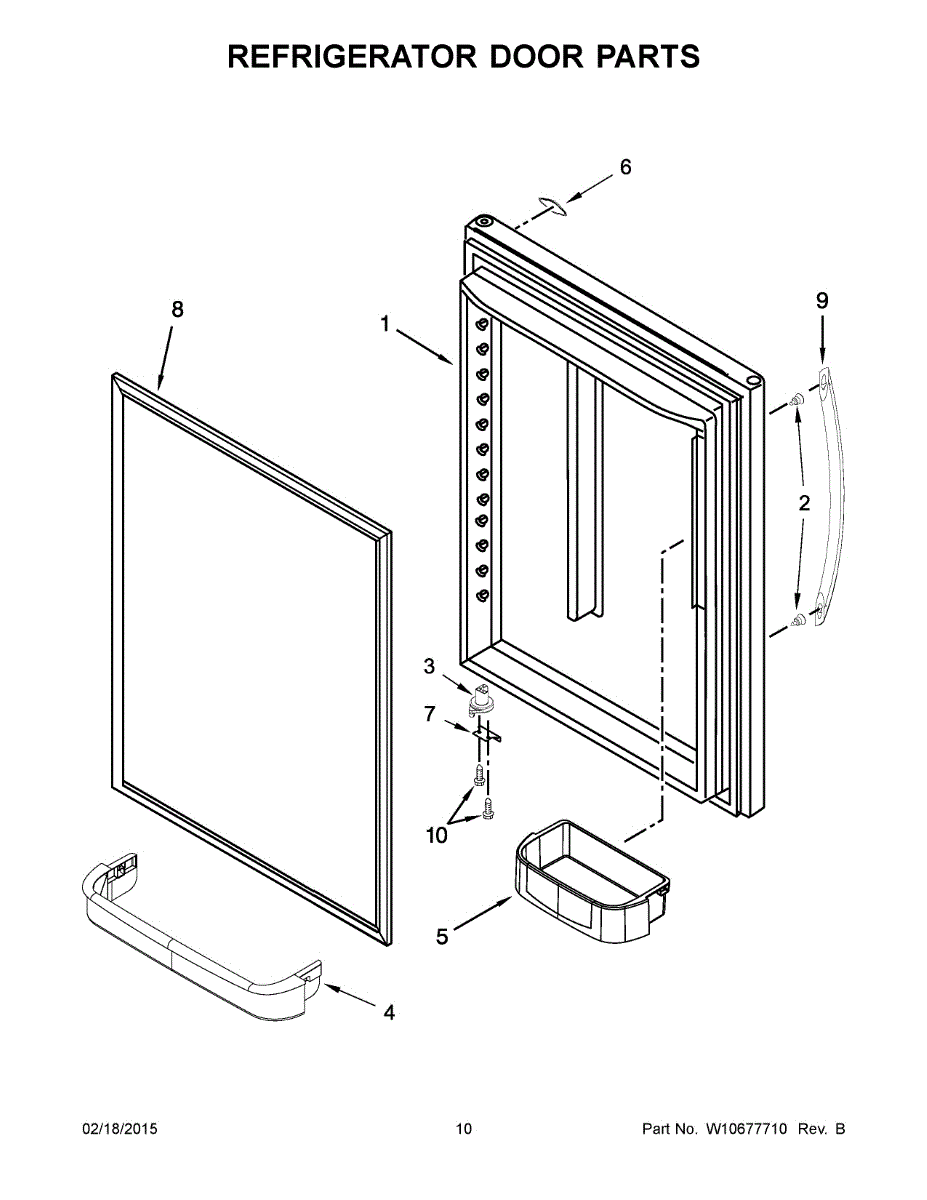 REFRIGERATOR DOOR PARTS

6

8

1

9

2

3

7

10

5

4

02/18/2015

10

Part No. W10677710 Rev. B