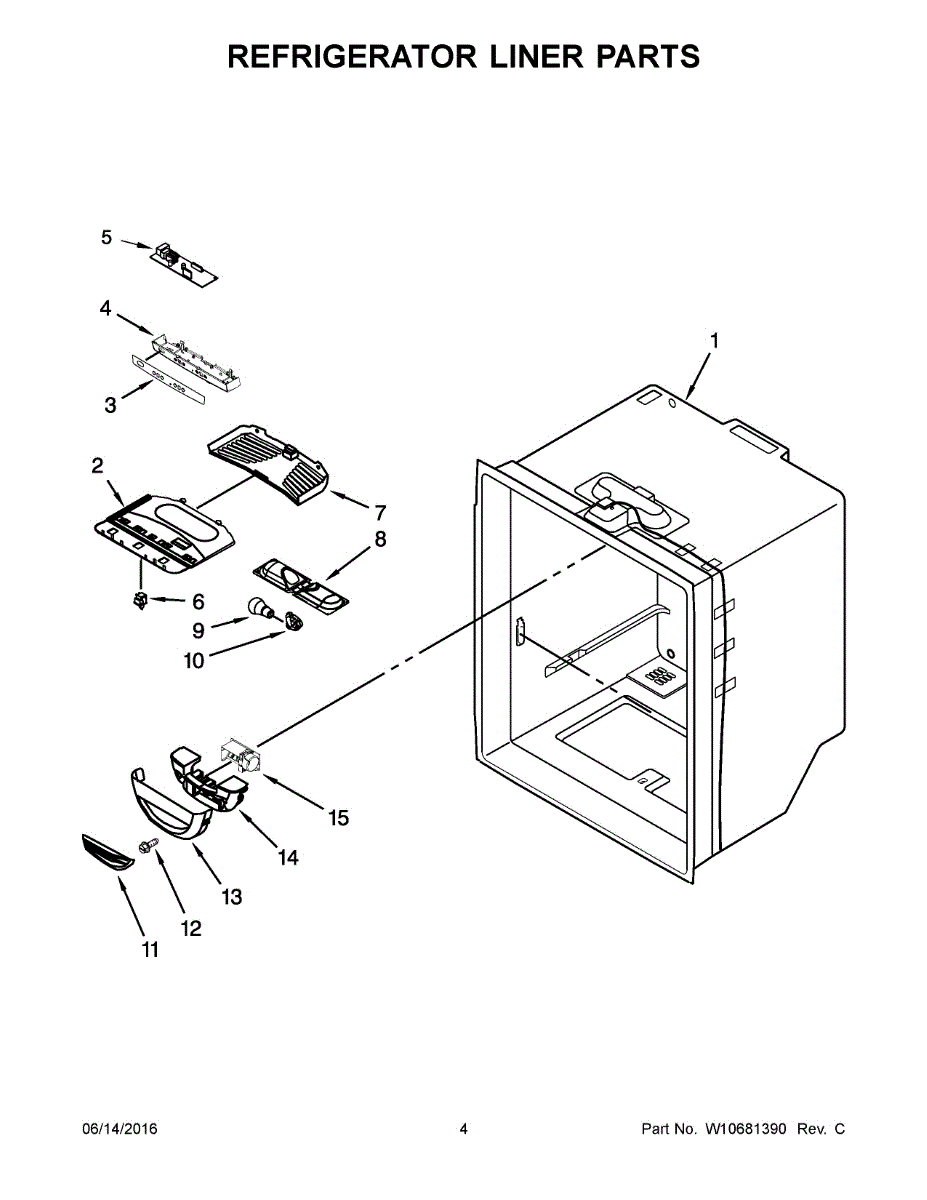 REFRIGERATOR LINER PARTS

5

4

3

1

2

7

8

6

9

10

15

14

13

12

11

06/14/2016

4

Part No. W10681390 Rev. C