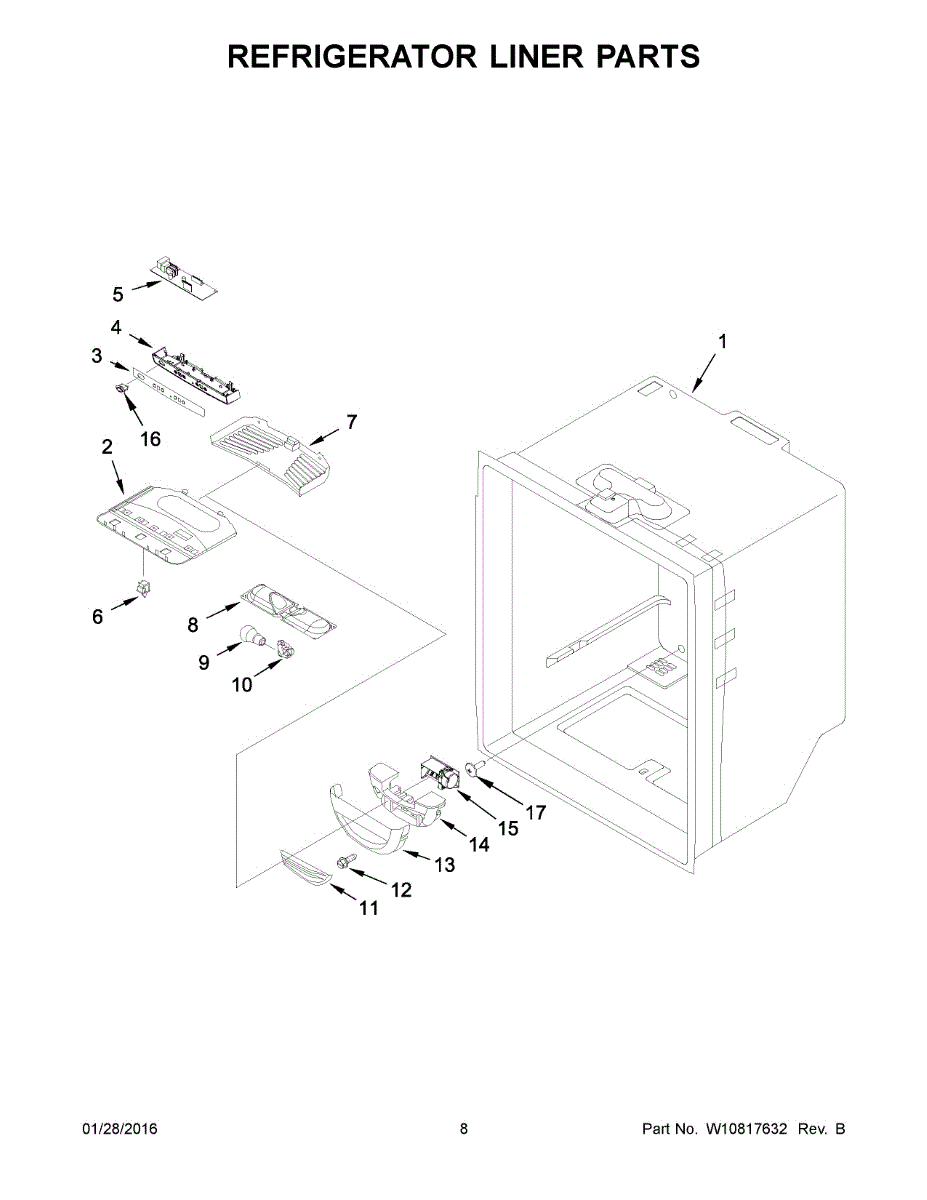 REFRIGERATOR LINER PARTS

5
4
3
16
2
7
1
6
8
9
10
17
15
14
13
12
11

01/28/2016 8 Part No. W10817632 Rev. B