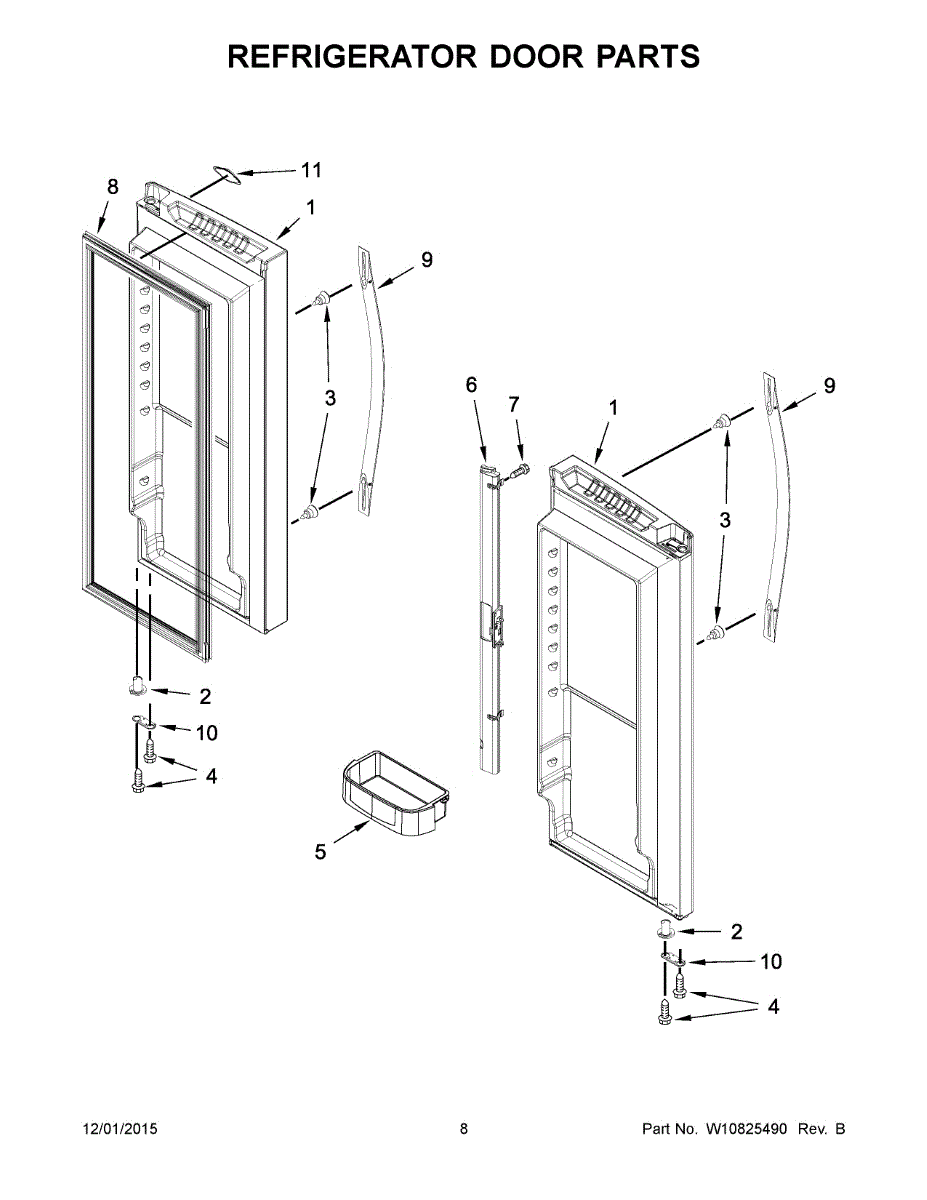 REFRIGERATOR DOOR PARTS

11
8
1
9
3
6
7
1
9
3
2
10
4
5
2
10
4

12/01/2015

8

Part No. W10825490 Rev. B