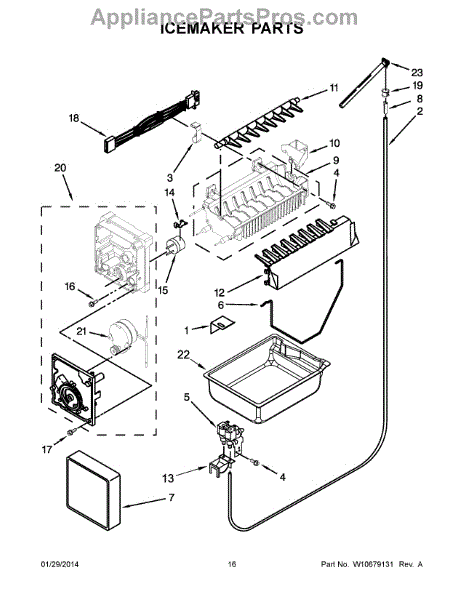 AppliancePartsPros.com
ICEMAKER PARTS

23
19
8
2
11
18
10
9
4
3
20
14
15
16
12
6
1
21
22
5
17
13
4
7

01/29/2014 16 Part No. W10679131 Rev. A