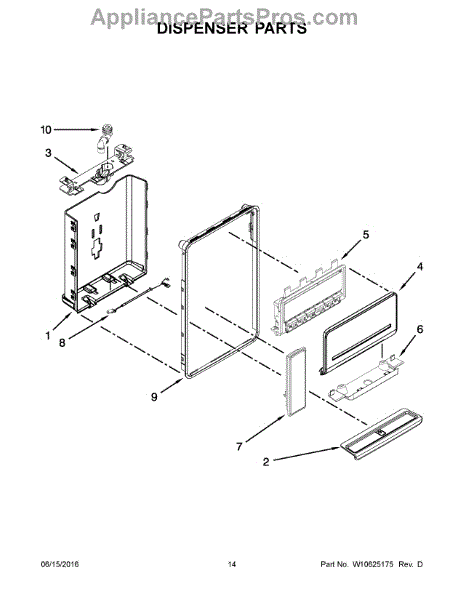 AppliancePartsPros.com
DISPENSER PARTS

10
3
5
4
6
1
8
9
7
2

06/15/2016
14
Part No. W10625175 Rev. D