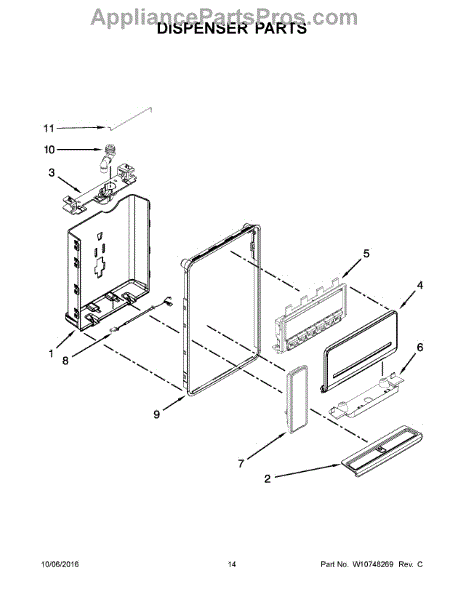 AppliancePartsPros.com
DISPENSER PARTS

11
10
3
5
4
6
1
8
9
7
2

10/06/2016 14 Part No. W10748269 Rev. C