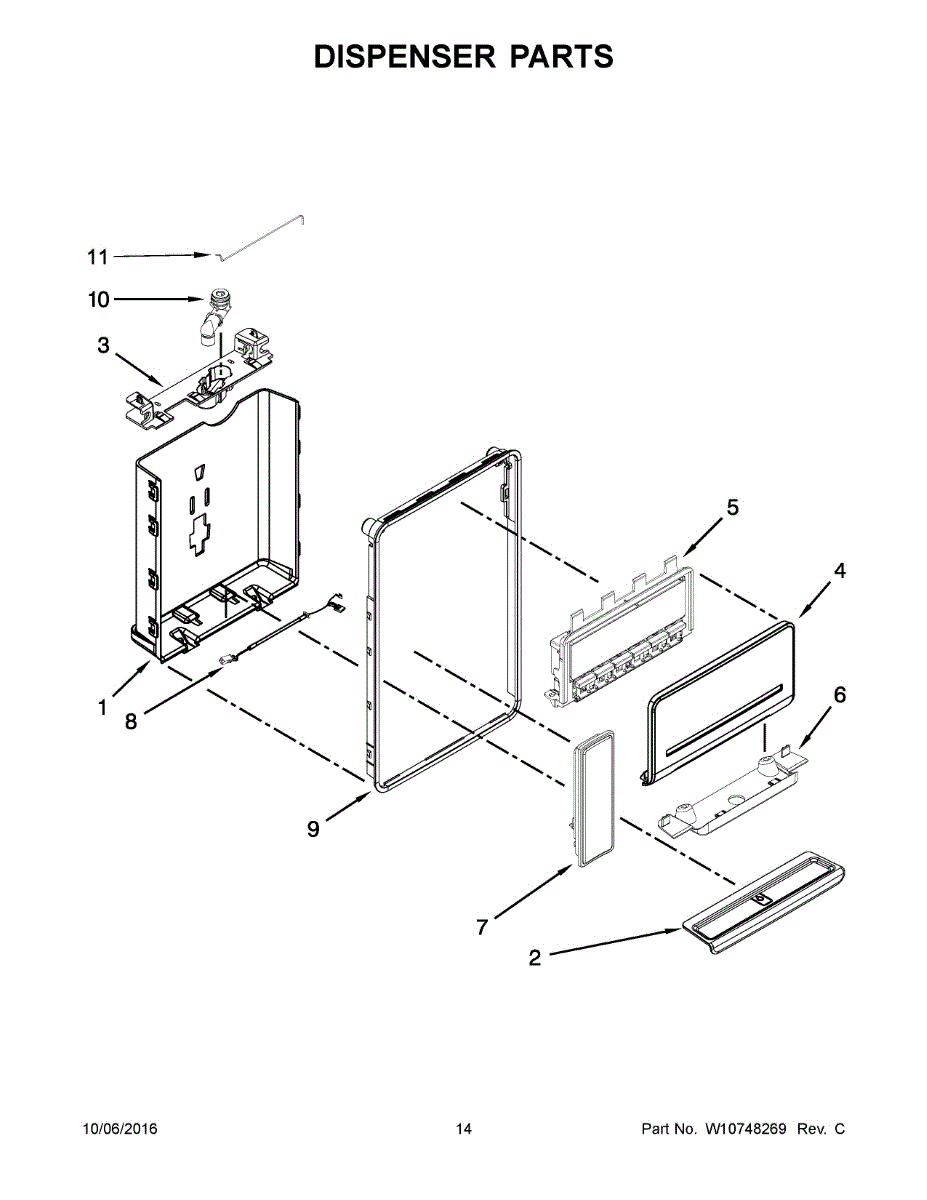 DISPENSER PARTS

11
10
3
5
4
6
1
8
9
7
2

10/06/2016
14
Part No. W10748269 Rev. C