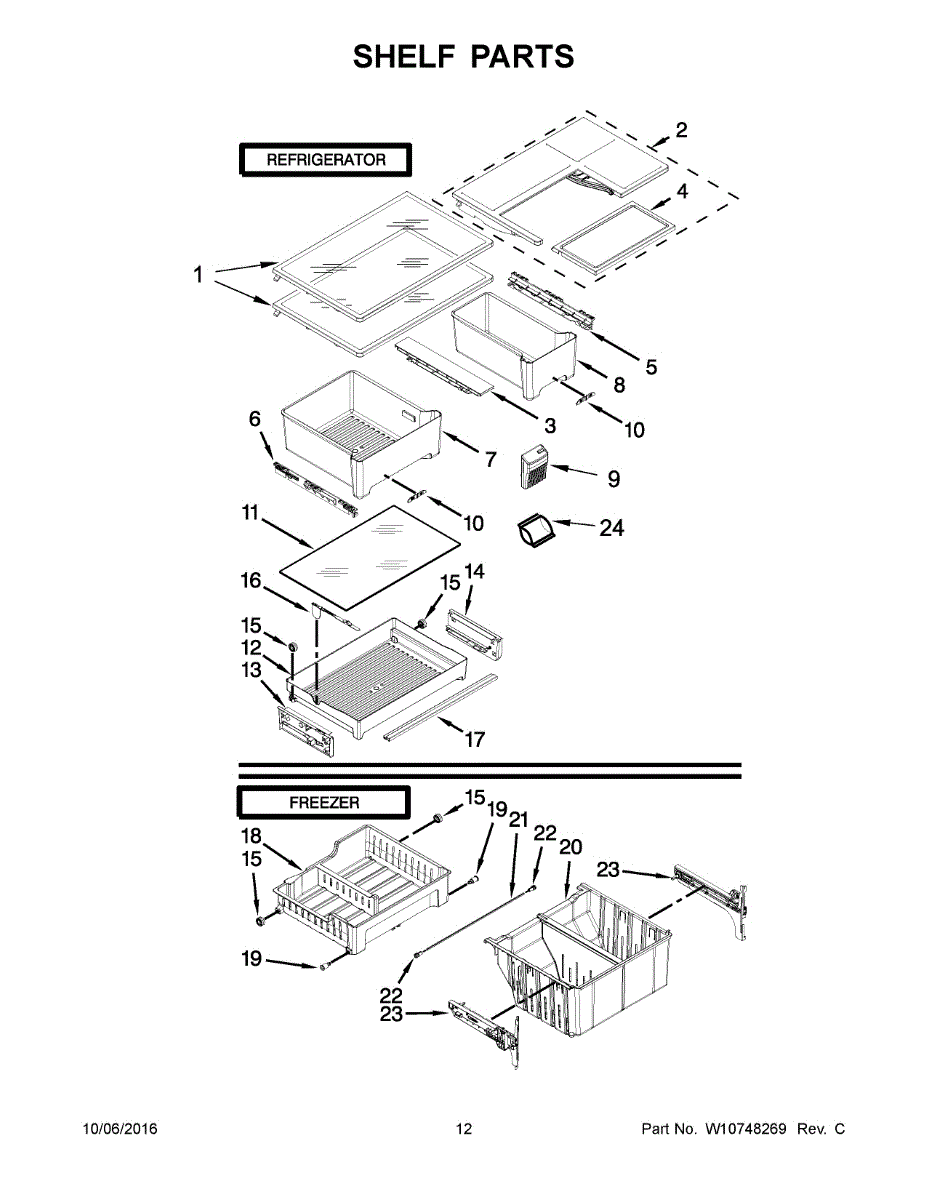 SHELF PARTS

REFRIGERATOR

2
4
1
5
8
3
10
6
7
9
11
10
24
16
15
14
15
12
13
17

FREEZER

15
19
21
22
20
18
15
23
19
22
23

10/06/2016

12

Part No. W10748269 Rev. C