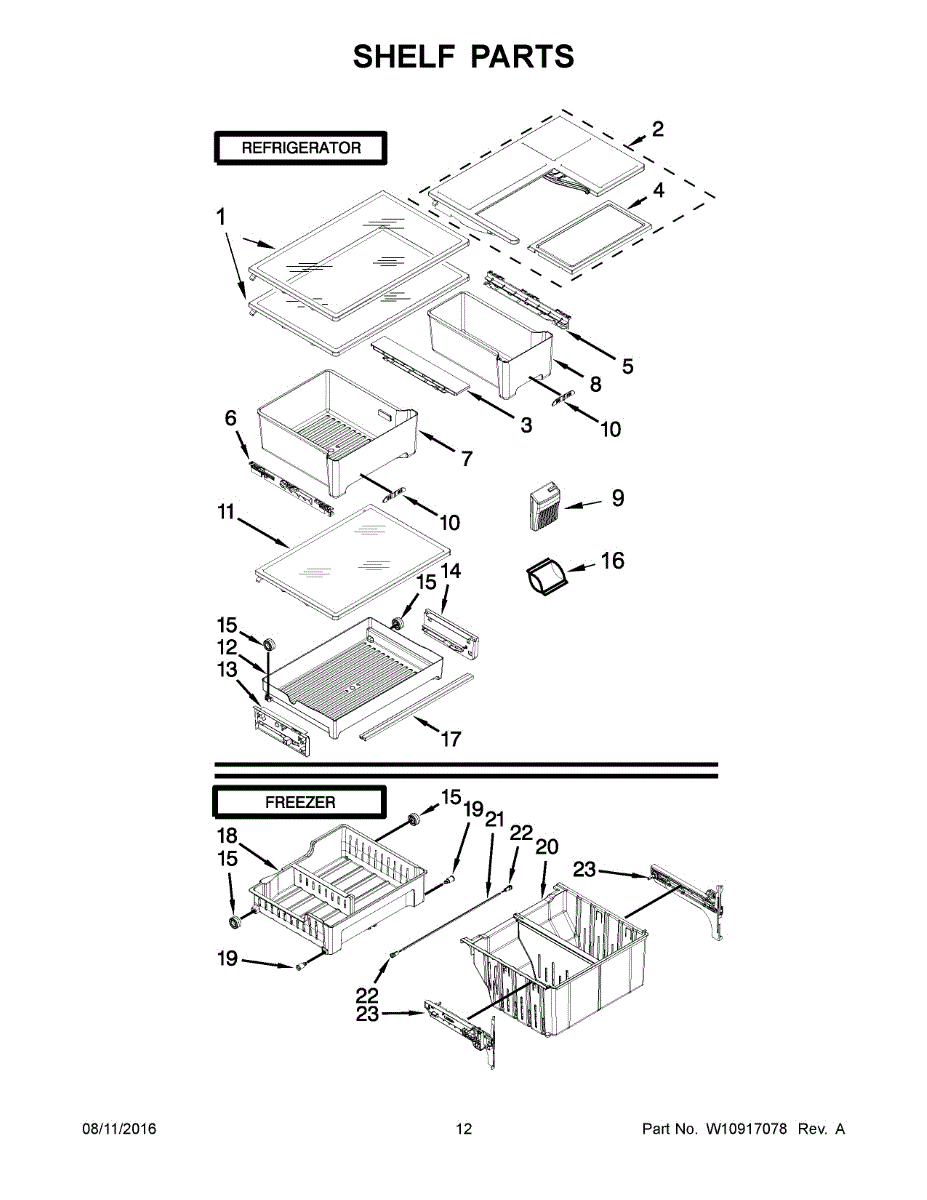 SHELF PARTS

REFRIGERATOR

2
4
1
5
8
3
10
6
7
10
9
11
16
15
14
15
12
13
17

FREEZER

15
19
21
22
20
18
15
23
19
22
23

08/11/2016
12
Part No. W10917078 Rev. A