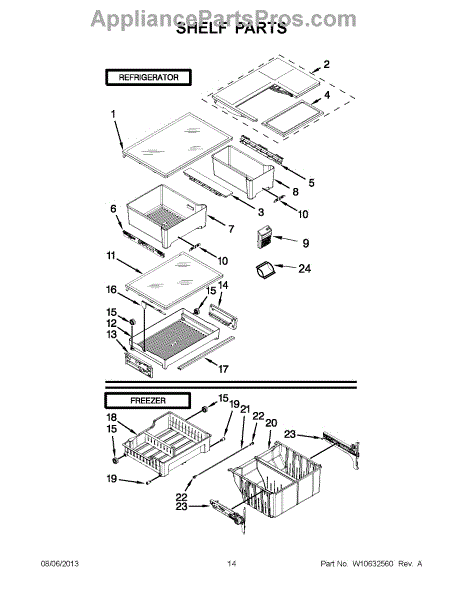 AppliancePartsPros.com

SHELF PARTS

REFRIGERATOR

2
4
1
5
8
3
10
6
7
9
10
24
11
16
15
14
15
12
13
17

FREEZER

15
19
21
22
20
18
15
23
19
22
23

08/06/2013

14

Part No. W10632560 Rev. A