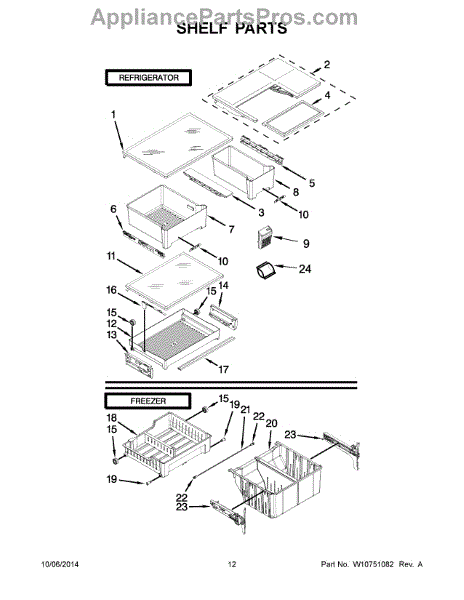 AppliancePartsPros.com
SHELF PARTS

REFRIGERATOR

2
4
1
5
8
3
10
6
7
9
10
24
11
16
15
14
15
12
13
17

FREEZER

15
19
21
22
20
18
15
23
19
22
23

10/06/2014 12 Part No. W10751082 Rev. A