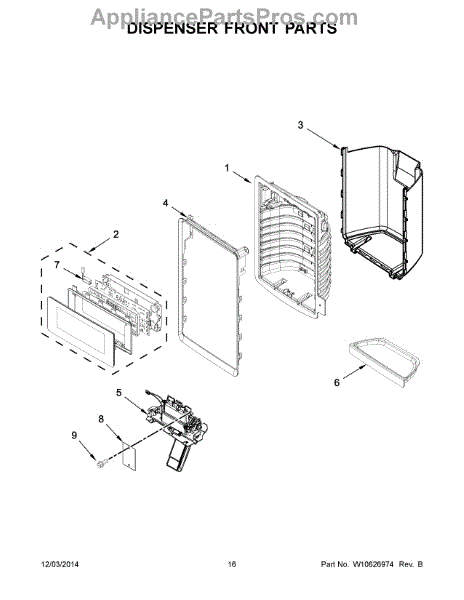 AppliancePartsPros.com
DISPENSER FRONT PARTS

3
1
4
2
7
6
5
8
9

12/03/2014 16 Part No. W10626974 Rev. B