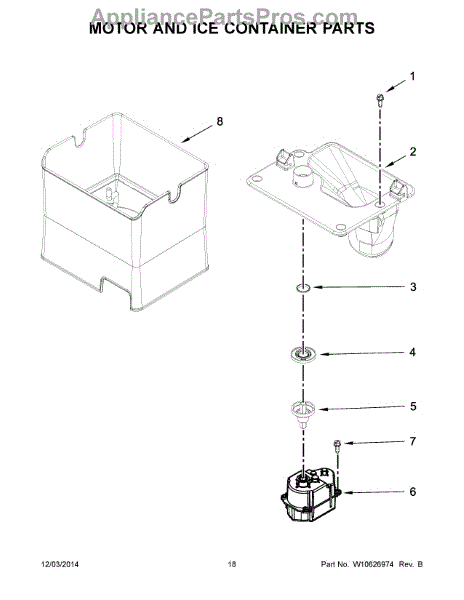 AppliancePartsPros.com
MOTOR AND ICE CONTAINER PARTS

1
8
2
3
4
5
7
6

12/03/2014
18
Part No. W10626974 Rev. B