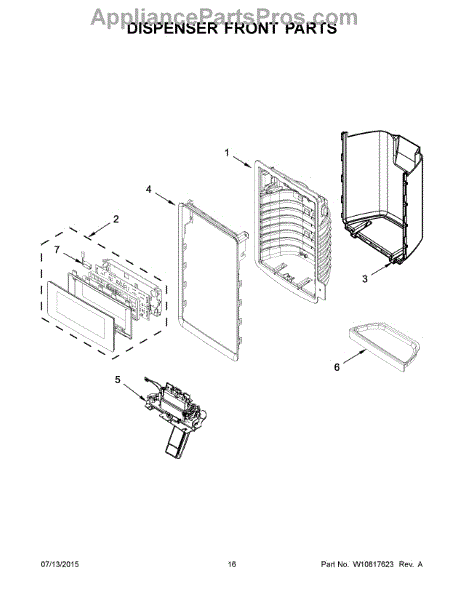 AppliancePartsPros.com

DISPENSER FRONT PARTS

1

4

2

7

3

6

5

07/13/2015

16

Part No. W10817623 Rev. A