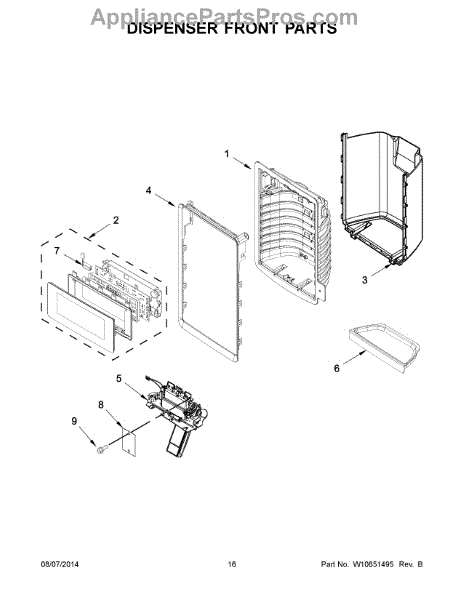 AppliancePartsPros.com
DISPENSER FRONT PARTS

1
4
2
7
3
6
5
8
9

08/07/2014 16 Part No. W10651495 Rev. B