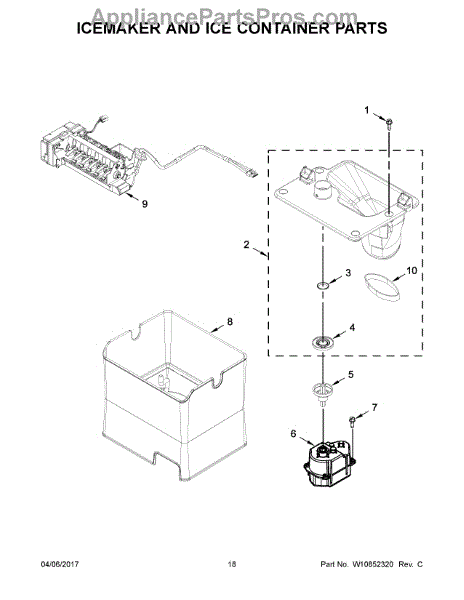 AppliancePartsPros.com
ICEMAKER AND ICE CONTAINER PARTS

1
9
2
3
10
8
4
5
7
6

04/06/2017
18
Part No. W10852320 Rev. C