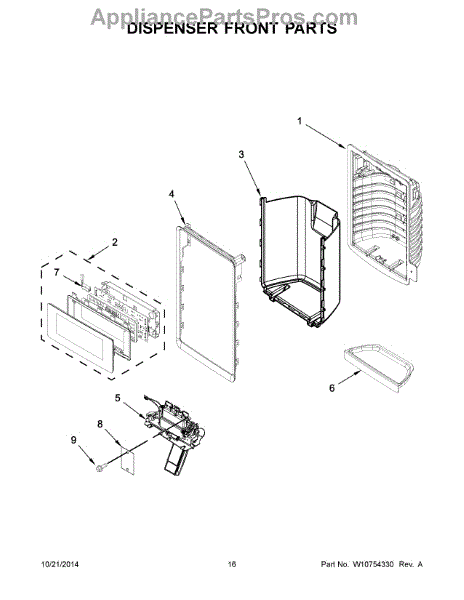 AppliancePartsPros.com
DISPENSER FRONT PARTS

1
3
4
2
7
6
5
8
9

10/21/2014 16 Part No. W10754330 Rev. A