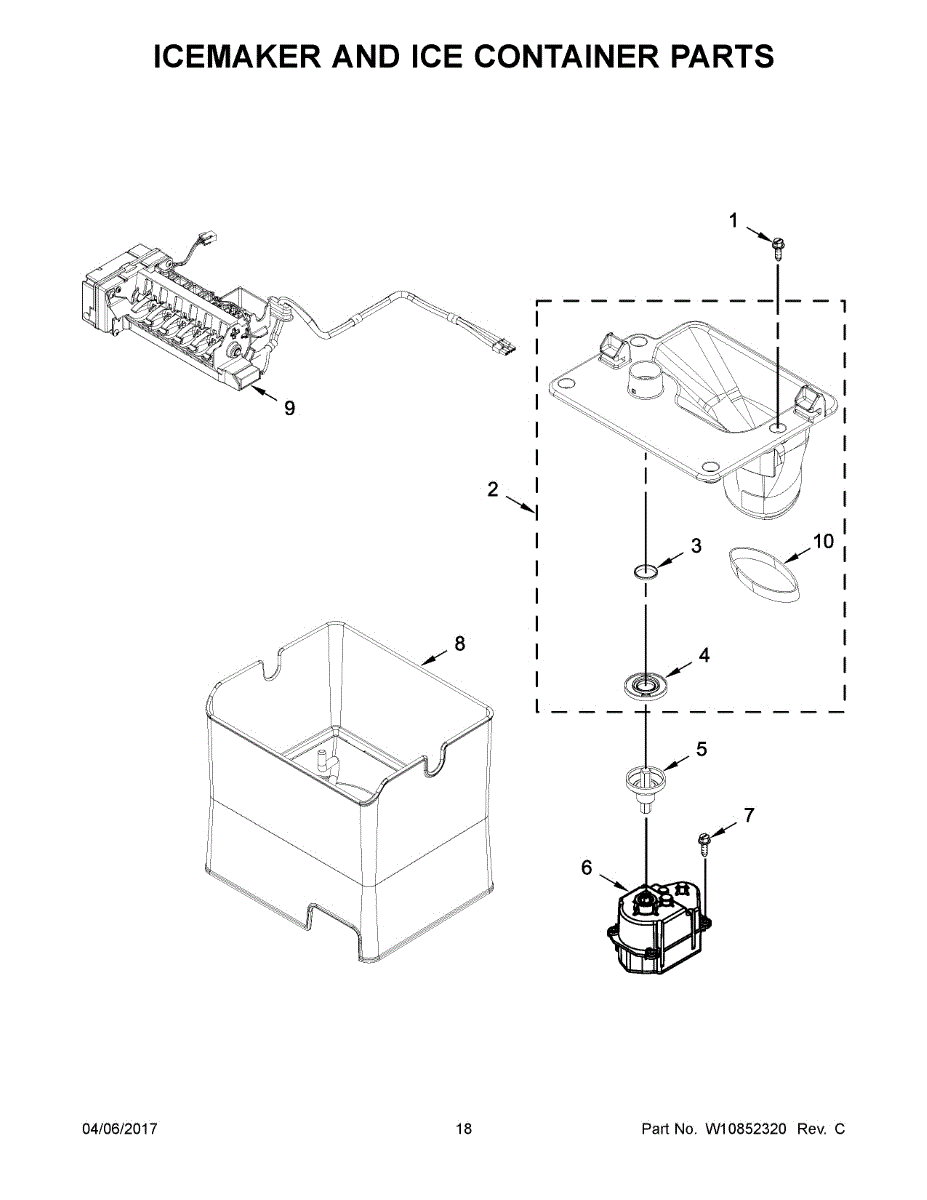 ICEMAKER AND ICE CONTAINER PARTS

1

9

2

3

10

8

4

5

7

6

04/06/2017

18

Part No. W10852320 Rev. C