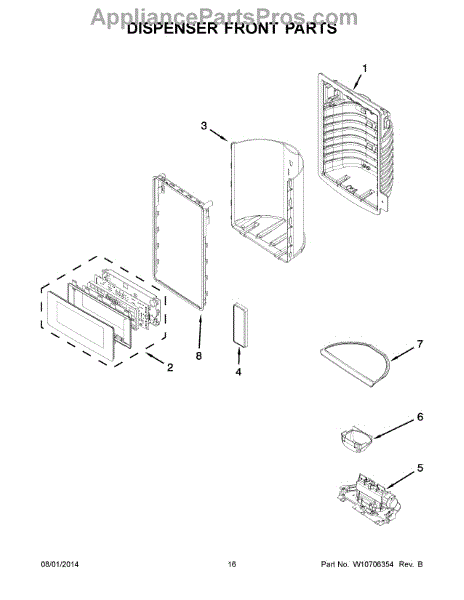 AppliancePartsPros.com
DISPENSER FRONT PARTS

1
3
8
2
4
7
6
5

08/01/2014 16 Part No. W10706354 Rev. B