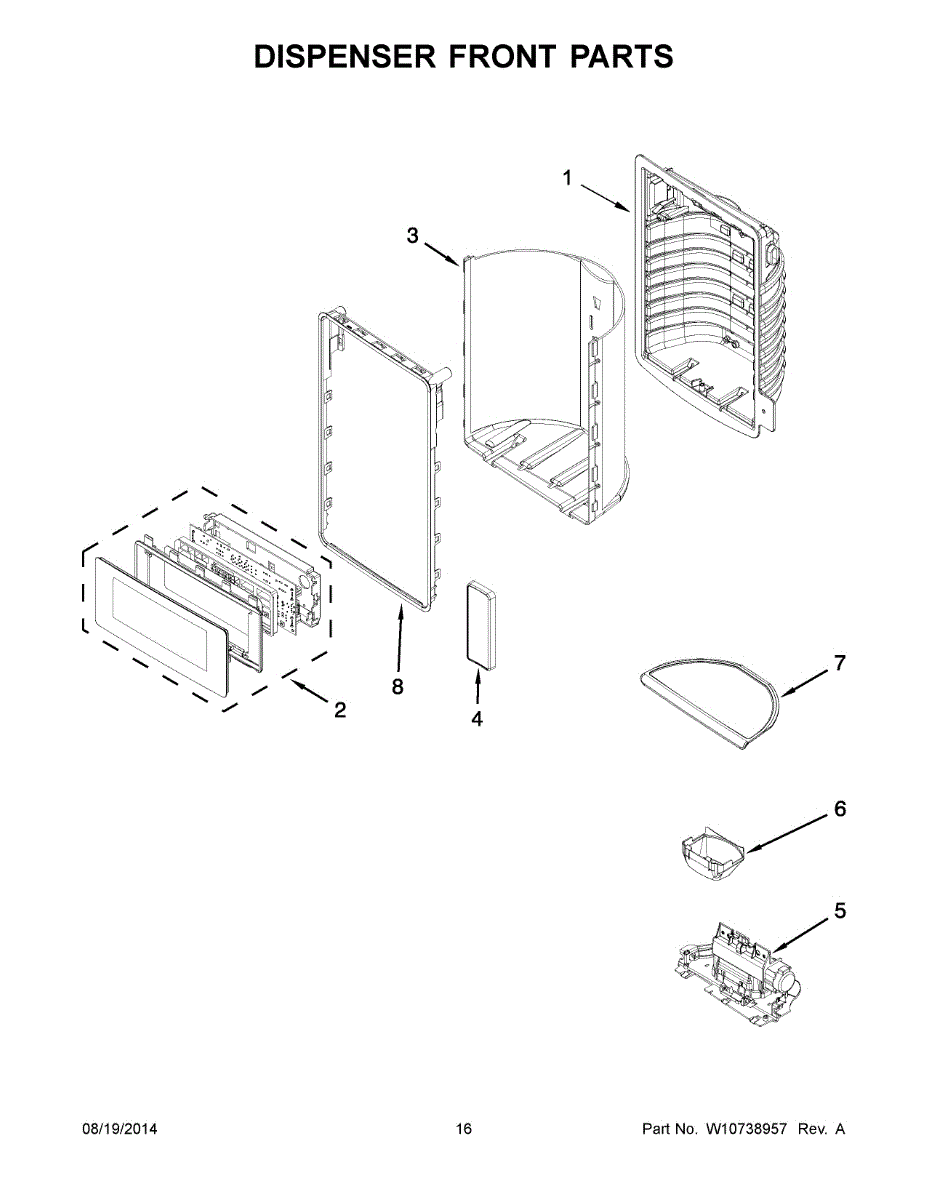 DISPENSER FRONT PARTS

1

3

8

2

4

7

6

5

08/19/2014

16

Part No. W10738957 Rev. A