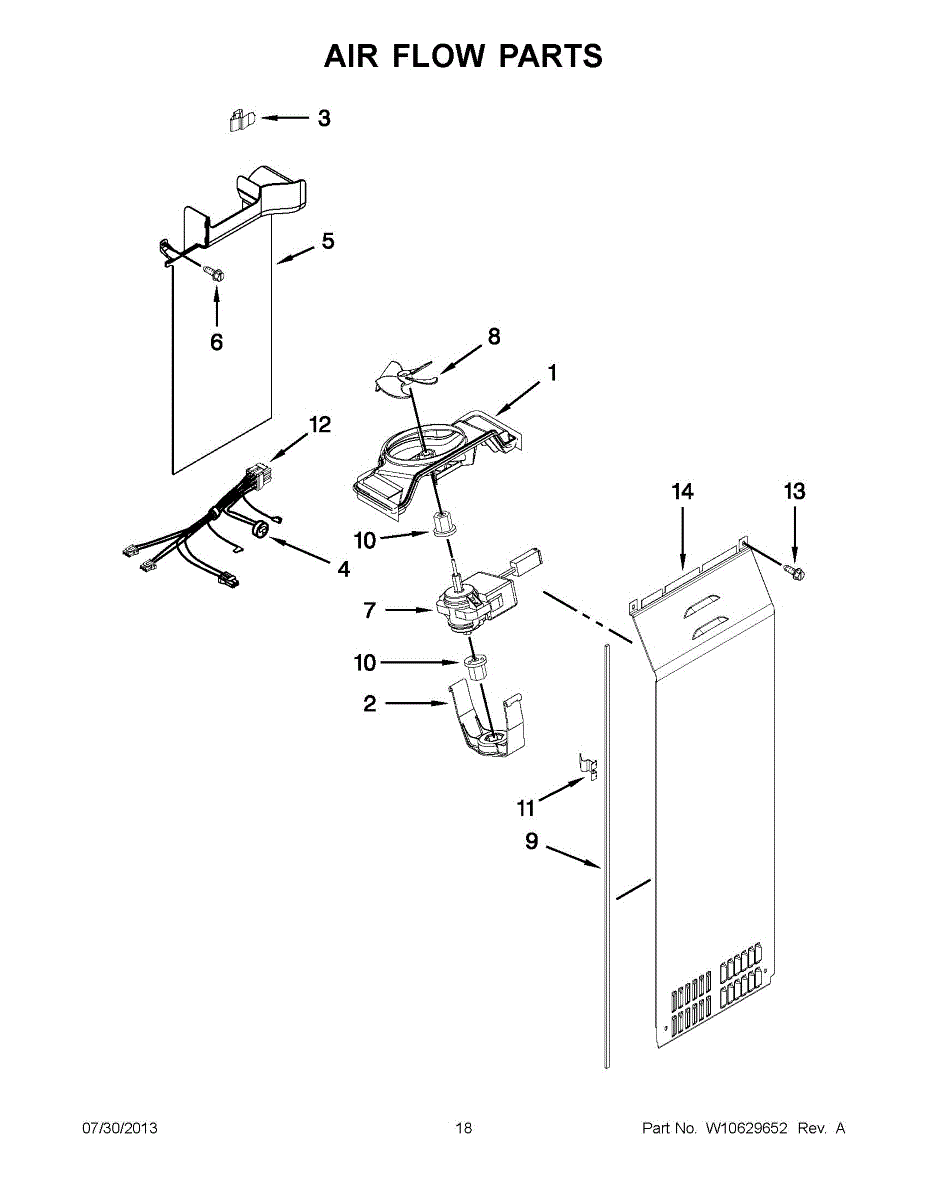 AIR FLOW PARTS

3

5

6

8

1

12

14

13

10

4

7

10

2

11

9

07/30/2013 18 Part No. W10629652 Rev. A