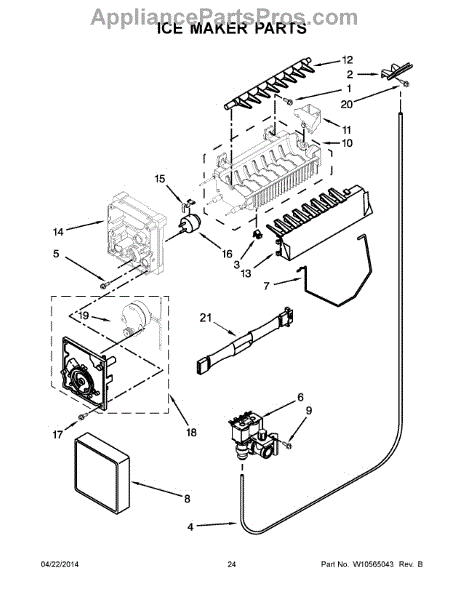 AppliancePartsPros.com
ICE MAKER PARTS

12
2
1
20
11
10
15
14
16
5
3
13
7
19
21
6
9
17
18
8
4

04/22/2014
24
Part No. W10565043 Rev. B