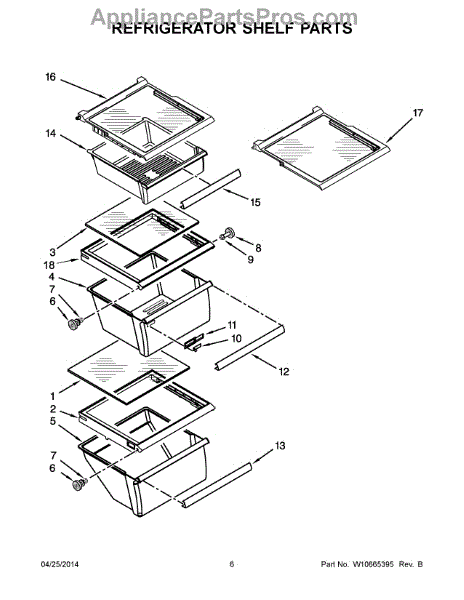 AppliancePartsPros.com
REFRIGERATOR SHELF PARTS

16
17
14
15
3
8
9
18
4
7
6
11
10
12
1
2
5
13
7
6

04/25/2014
6
Part No. W10665395 Rev. B