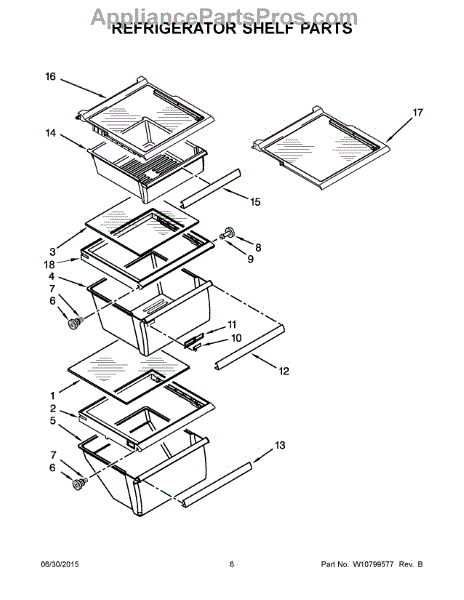 AppliancePartsPros.com
REFRIGERATOR SHELF PARTS

16
17
14
15
3
8
9
18
4
7
6
11
10
12
1
2
5
13
7
6

06/30/2015
6
Part No. W10799577 Rev. B