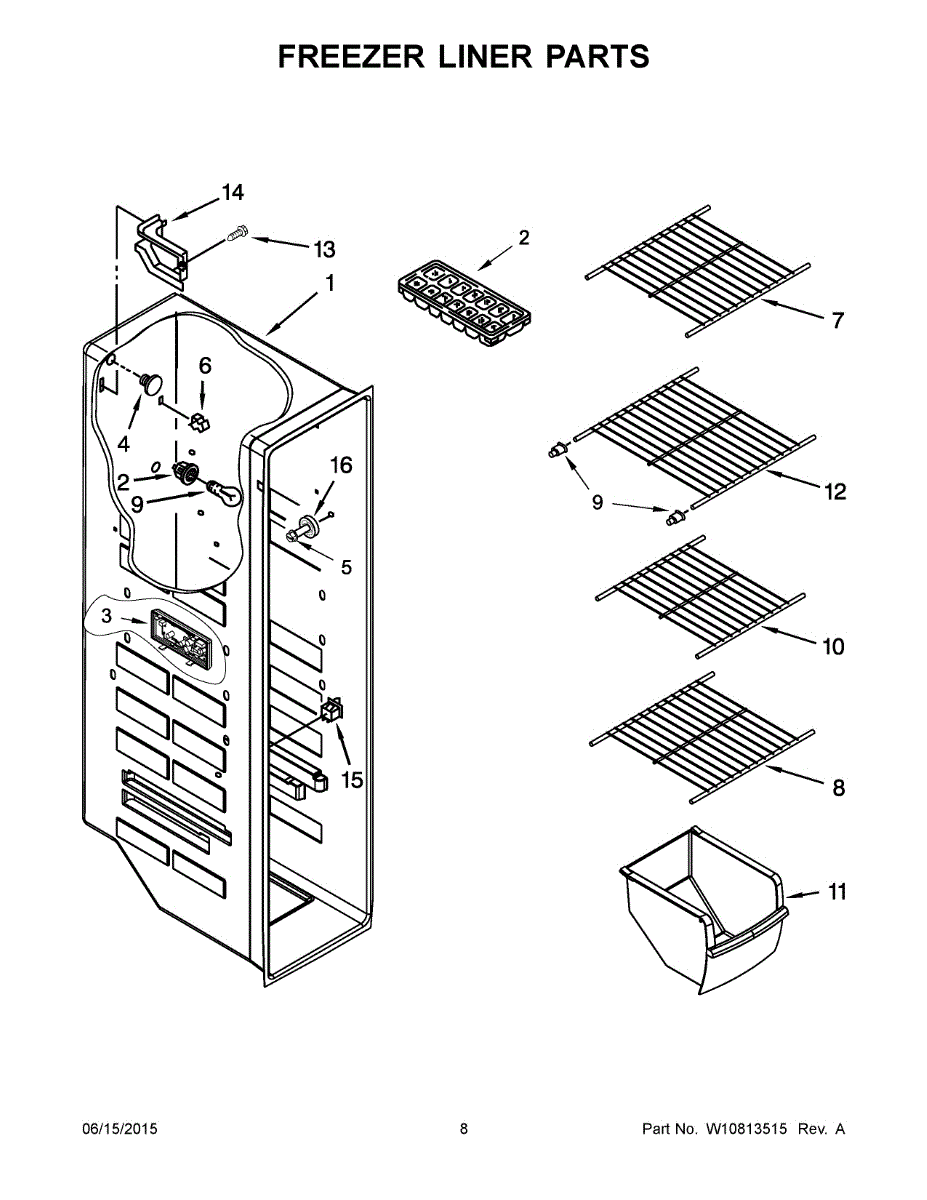 FREEZER LINER PARTS

14
13
1
2
7
6
4
2
9
16
5
12
9
3
10
15
8
11

06/15/2015

8

Part No. W10813515 Rev. A