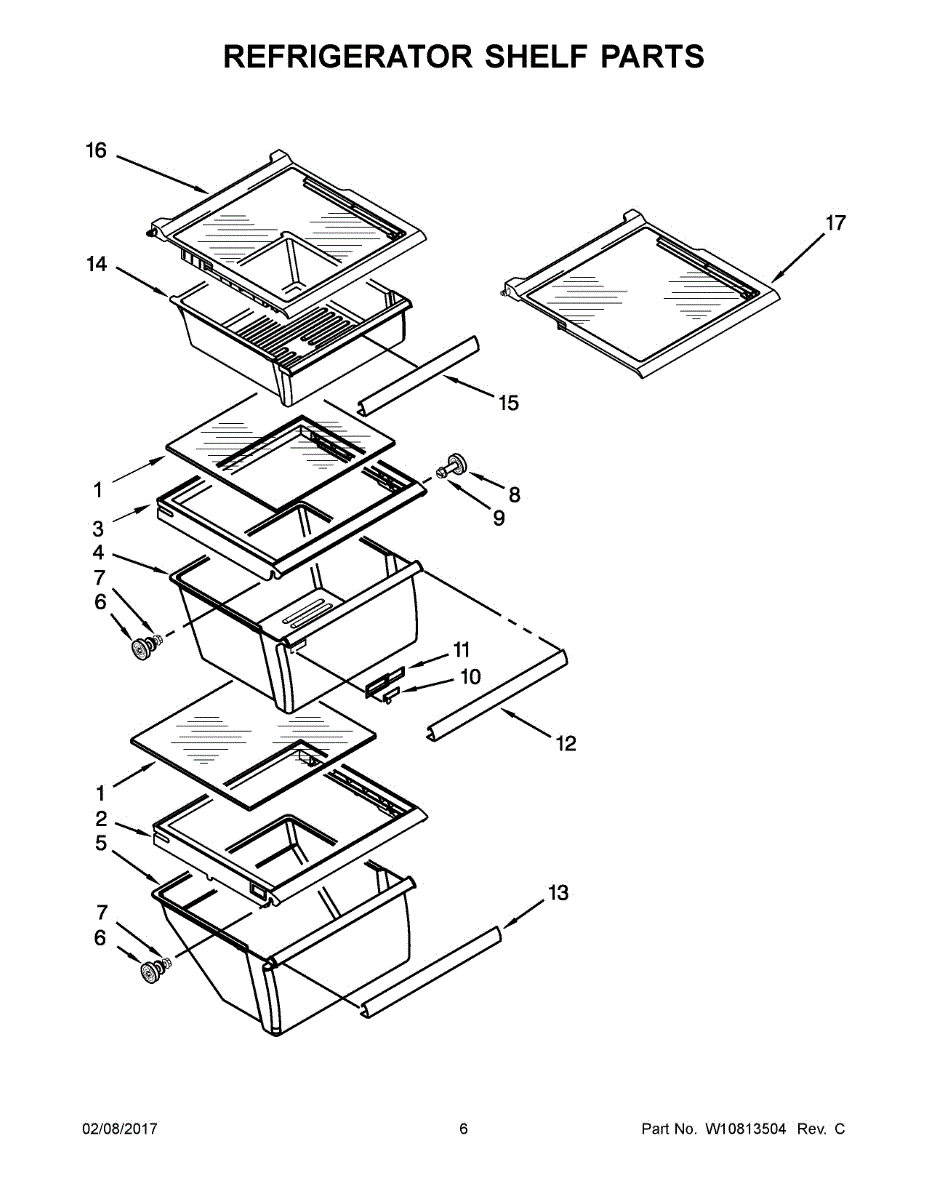 REFRIGERATOR SHELF PARTS

16
17
14
15
1
8
9
3
4
7
6
11
10
12
1
2
5
13
7
6

02/08/2017
6
Part No. W10813504 Rev. C