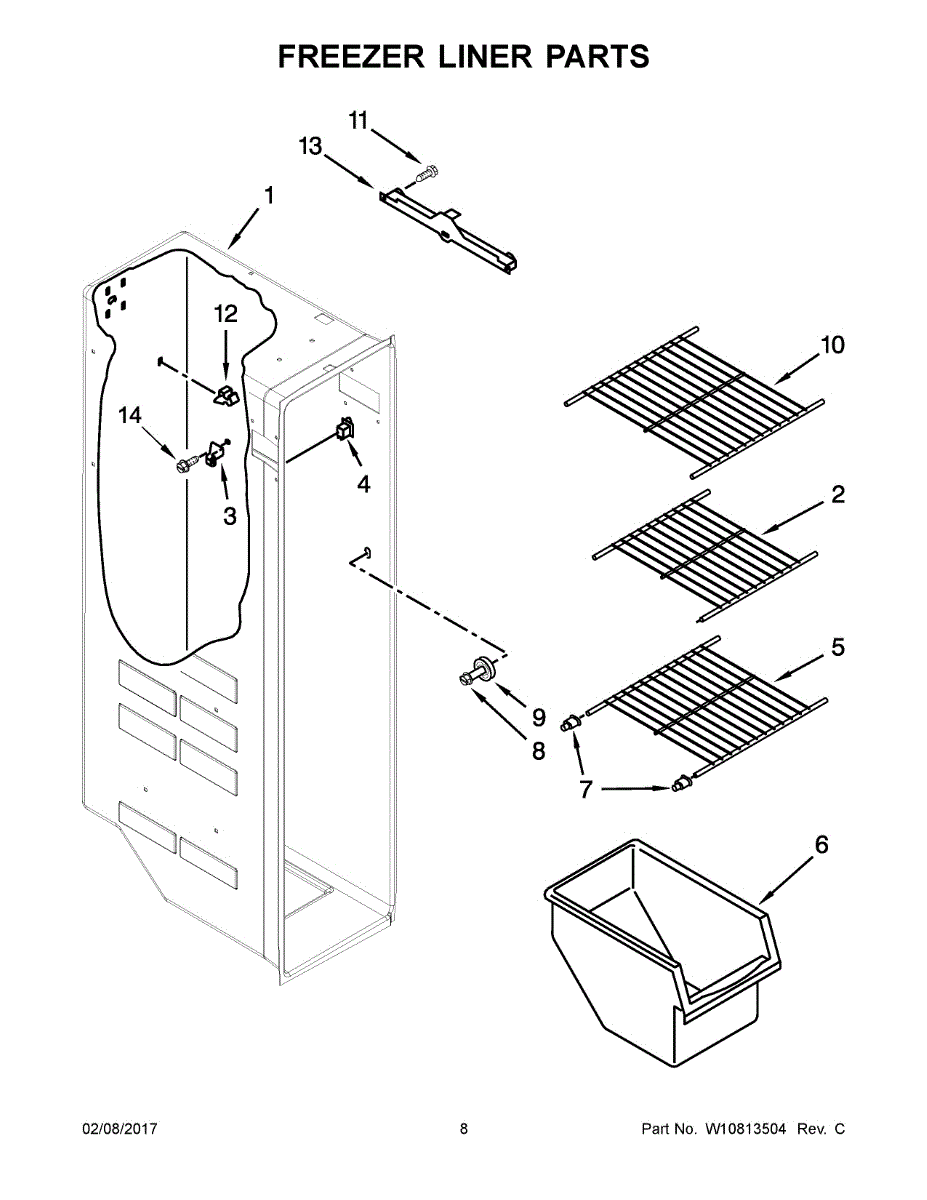 FREEZER LINER PARTS

11
13
1
12
14
3
4
10
2
5
9
8
7
6

02/08/2017
8
Part No. W10813504 Rev. C