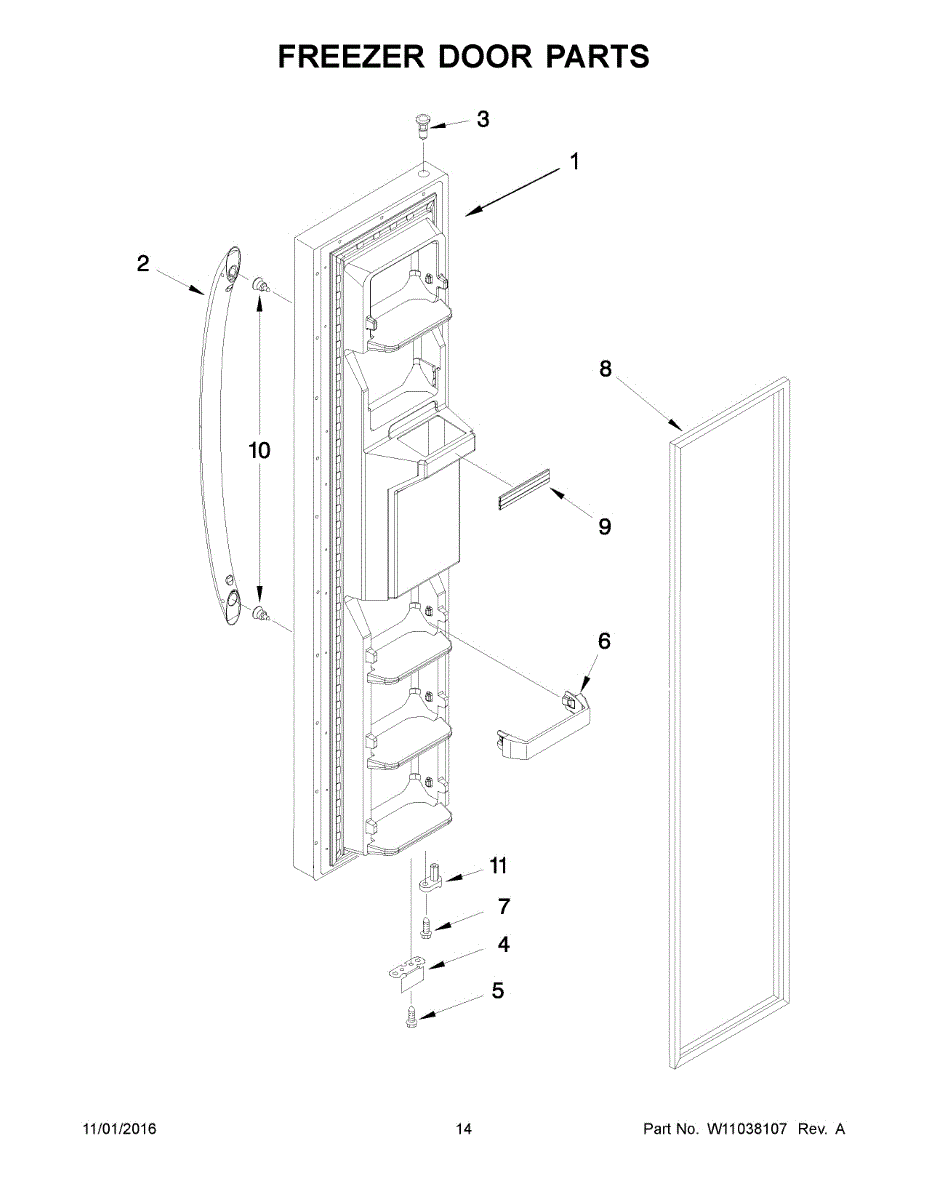 FREEZER DOOR PARTS

3
1
2
8
10
9
6
11
7
4
5

11/01/2016 14 Part No. W11038107 Rev. A